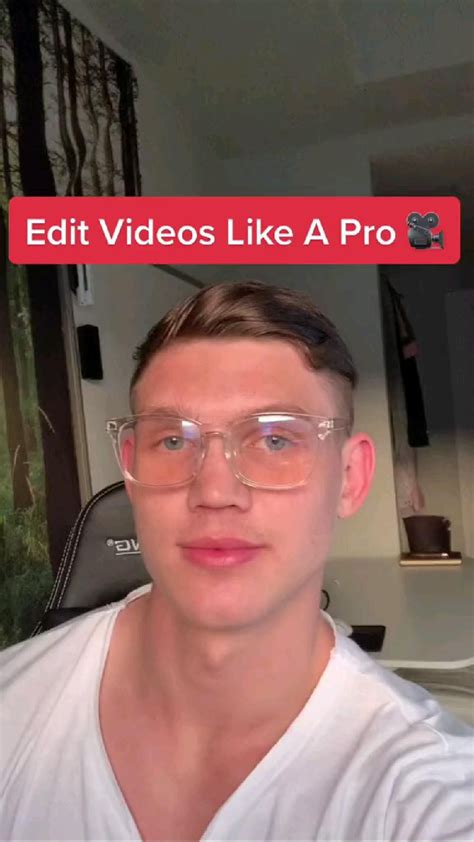 Edit Videos Like A Pro 🎥