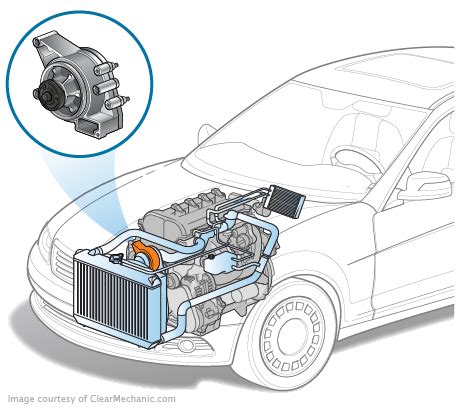 Image courtesy of ClearMechanic.com