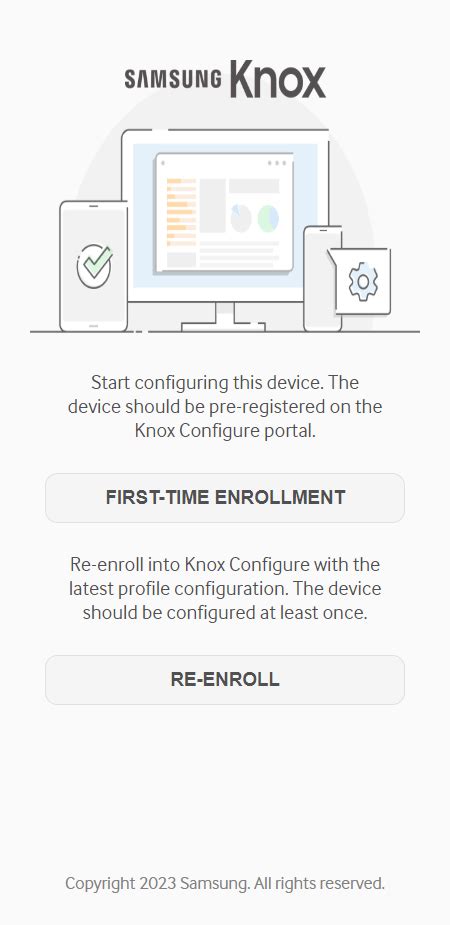 SAMSUNG Knox

Start configuring this device. The device should be pre-registered on the Knox Configure portal.

FIRST-TIME ENROLLMENT

Re-enroll into Knox Configure with the latest profile configuration. The device should be configured at least once.

RE-ENROLL

Copyright 2023 Samsung. All rights reserved.