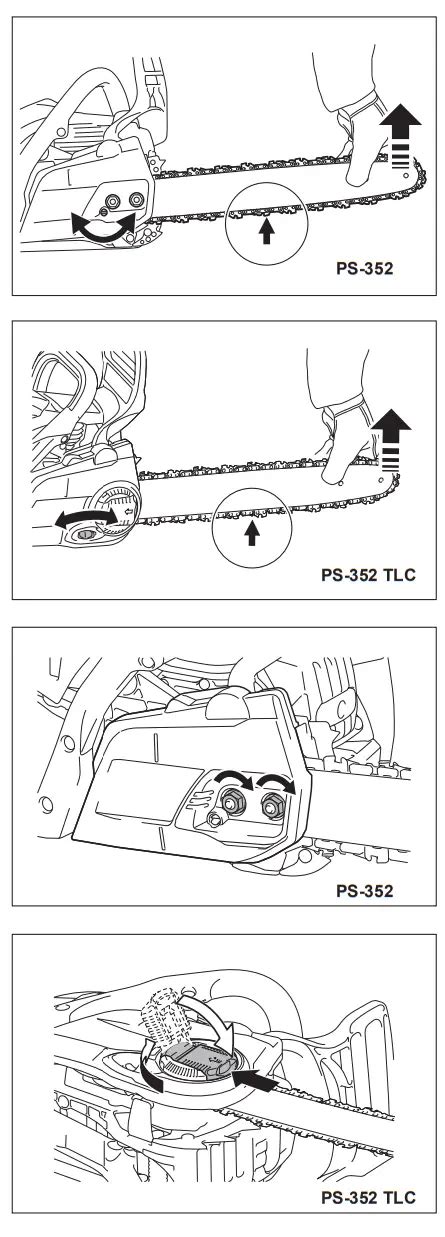 PS-352

PS-352 TLC

PS-352

PS-352 TLC