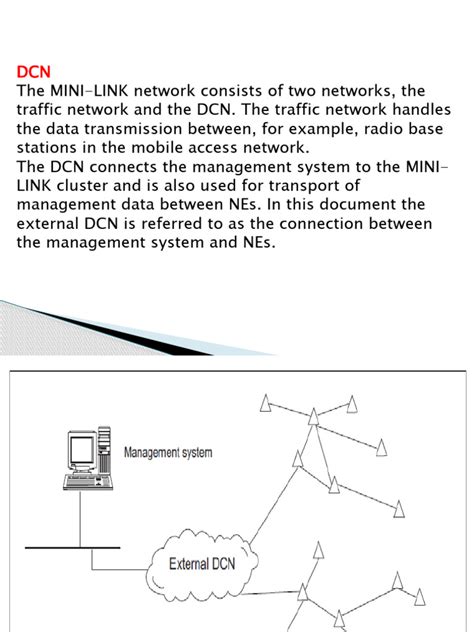 DCN
The MINI-LINK network consists of two networks, the traffic network and the DCN. The traffic network handles the data transmission between, for example, radio base stations in the mobile access network.
The DCN connects the management system to the MINI-LINK cluster and is also used for transport of management data between NEs. In this document the external DCN is referred to as the connection between the management system and NEs.

Management system

External DCN